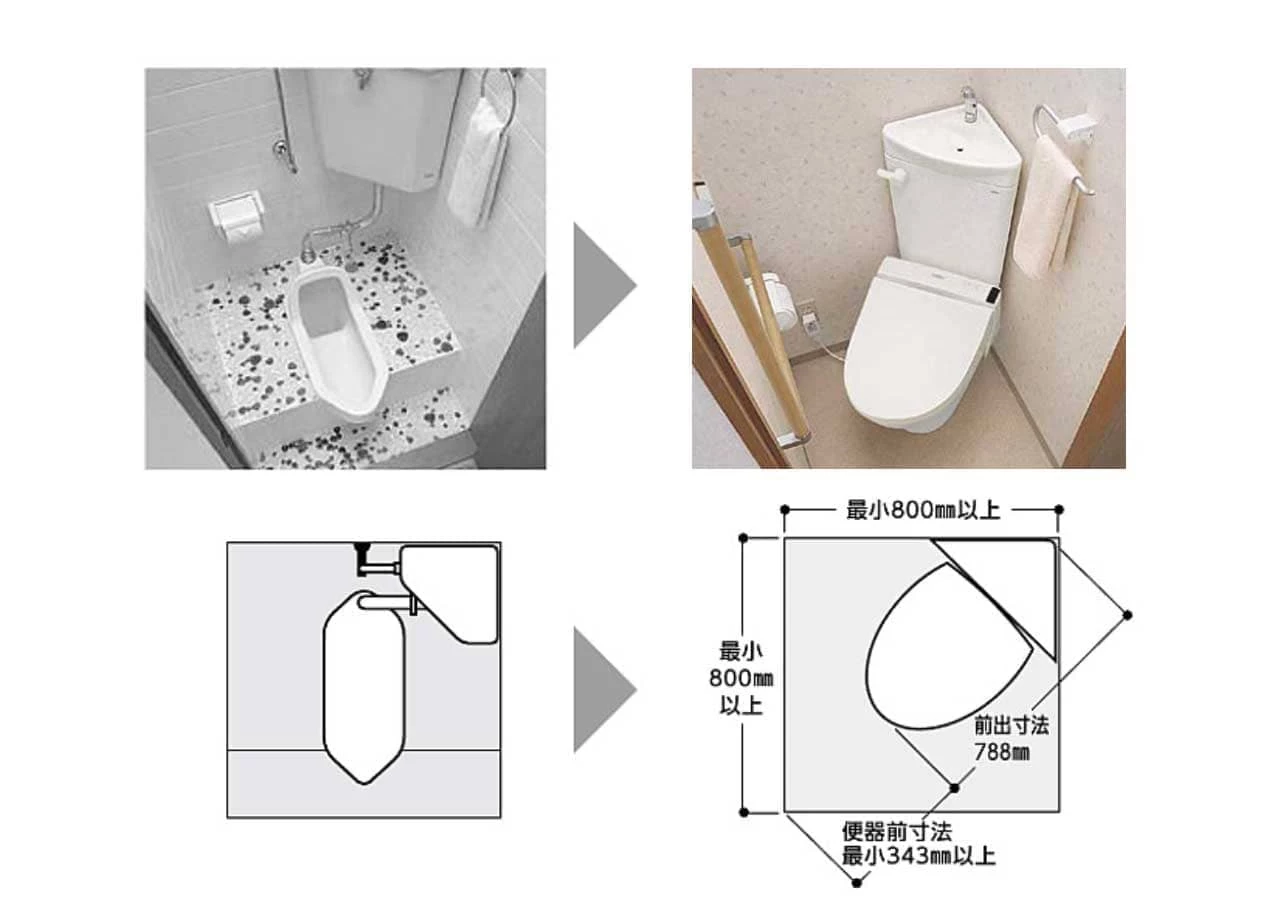 最小800㎜以上

最小
800㎜
以上

前出寸法
788㎜

便器前寸法
最小343㎜以上