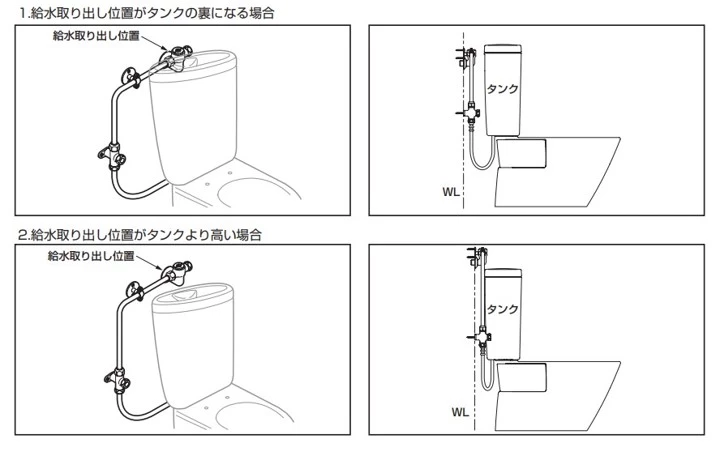 1.給水取り出し位置がタンクの裏になる場合

給水取り出し位置

タンク

WL

2.給水取り出し位置がタンクより高い場合

給水取り出し位置

タンク

WL